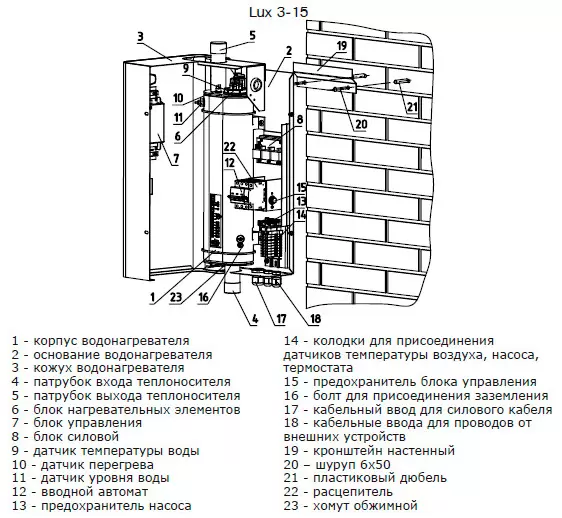 Lux 3-15

3
5
2
19
9
10
11
6
7
8
21
20
22
12
15
13
14
1
23
16
4
17
18

1 - корпус водонагревателя
2 - основание водонагревателя
3 - кожух водонагревателя
4 - патрубок входа теплоносителя
5 - патрубок выхода теплоносителя
6 - блок нагревательных элементов
7 - блок управления
8 - блок силовой
9 - датчик температуры воды
10 - датчик перегрева
11 - датчик уровня воды
12 - вводной автомат
13 - предохранитель насоса

14 - колодки для присоединения датчиков температуры воздуха, насоса, термостата
15 - предохранитель блока управления
16 - болт для присоединения заземления
17 - кабельный ввод для силового кабеля
18 - кабельные ввода для проводов от внешних устройств
19 - кронштейн настенный
20 - шуруп 6х50
21 - пластиковый дюбель
22 - расцепитель
23 - хомут обжимной