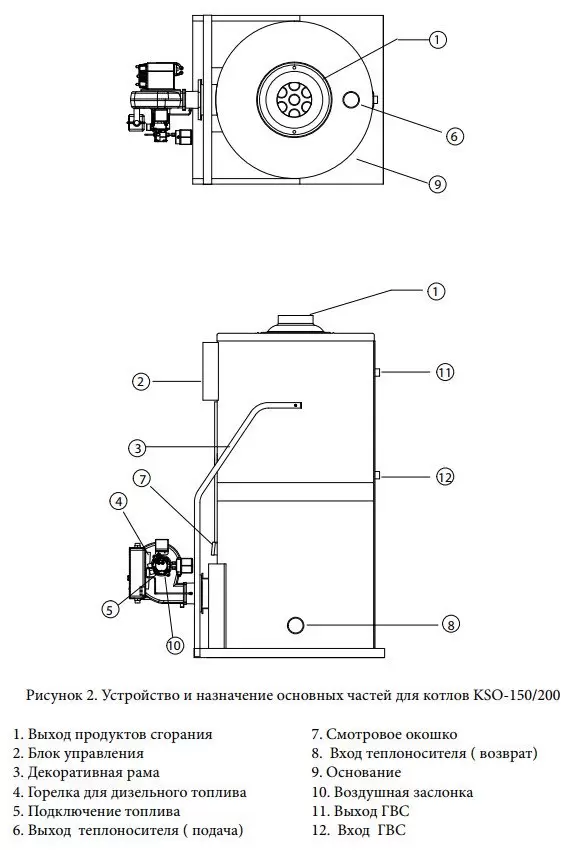 1
6
9

1
2
11
3
7
12
4
5
10
8

Рисунок 2. Устройство и назначение основных частей для котлов KSO-150/200

1. Выход продуктов сгорания
2. Блок управления
3. Декоративная рама
4. Горелка для дизельного топлива
5. Подключение топлива
6. Выход теплоносителя ( подача)

7. Смотровое окошко
8. Вход теплоносителя ( возврат)
9. Основание
10. Воздушная заслонка
11. Выход ГВС
12. Вход ГВС