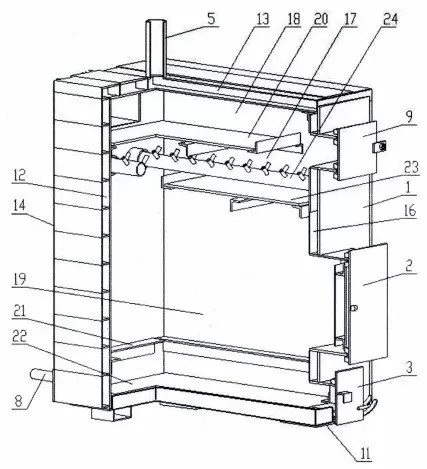 5
13
18
20
17
24
9
23
1
16
2
3
11
12
14
19
21
22
8