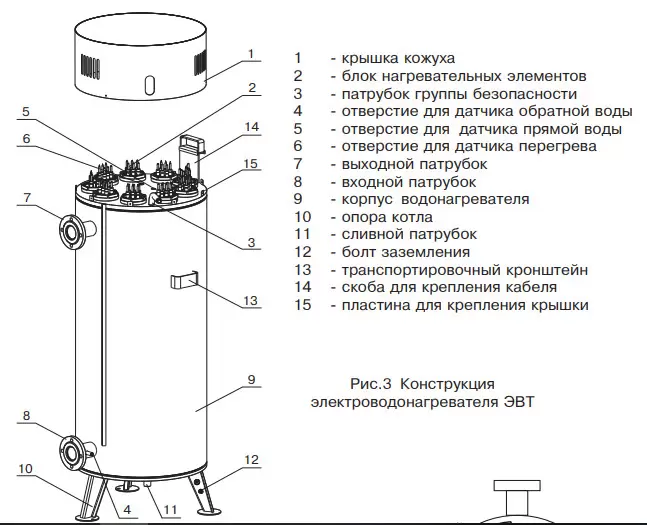 1
2
5
14
6
15
7
3
13
9
8
12
10
4
11

1 - крышка кожуха
2 - блок нагревательных элементов
3 - патрубок группы безопасности
4 - отверстие для датчика обратной воды
5 - отверстие для датчика прямой воды
6 - отверстие для датчика перегрева
7 - выходной патрубок
8 - входной патрубок
9 - корпус водонагревателя
10 - опора котла
11 - сливной патрубок
12 - болт заземления
13 - транспортировочный кронштейн
14 - скоба для крепления кабеля
15 - пластина для крепления крышки

Рис.3 Конструкция электроводонагревателя ЭВТ